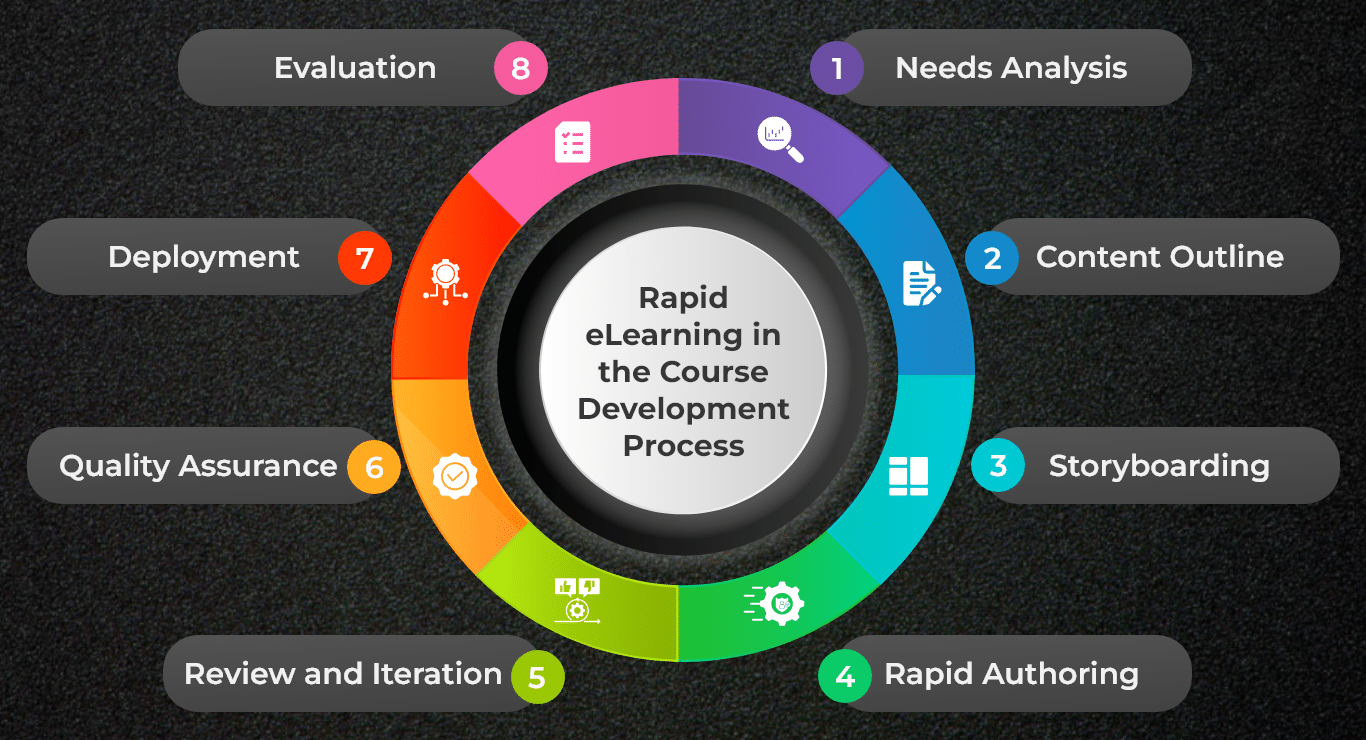 Rapid eLearning in the Course Development Process

1 Needs Analysis

2 Content Outline

3 Storyboarding

4 Rapid Authoring

5 Review and Iteration

6 Quality Assurance

7 Deployment

8 Evaluation